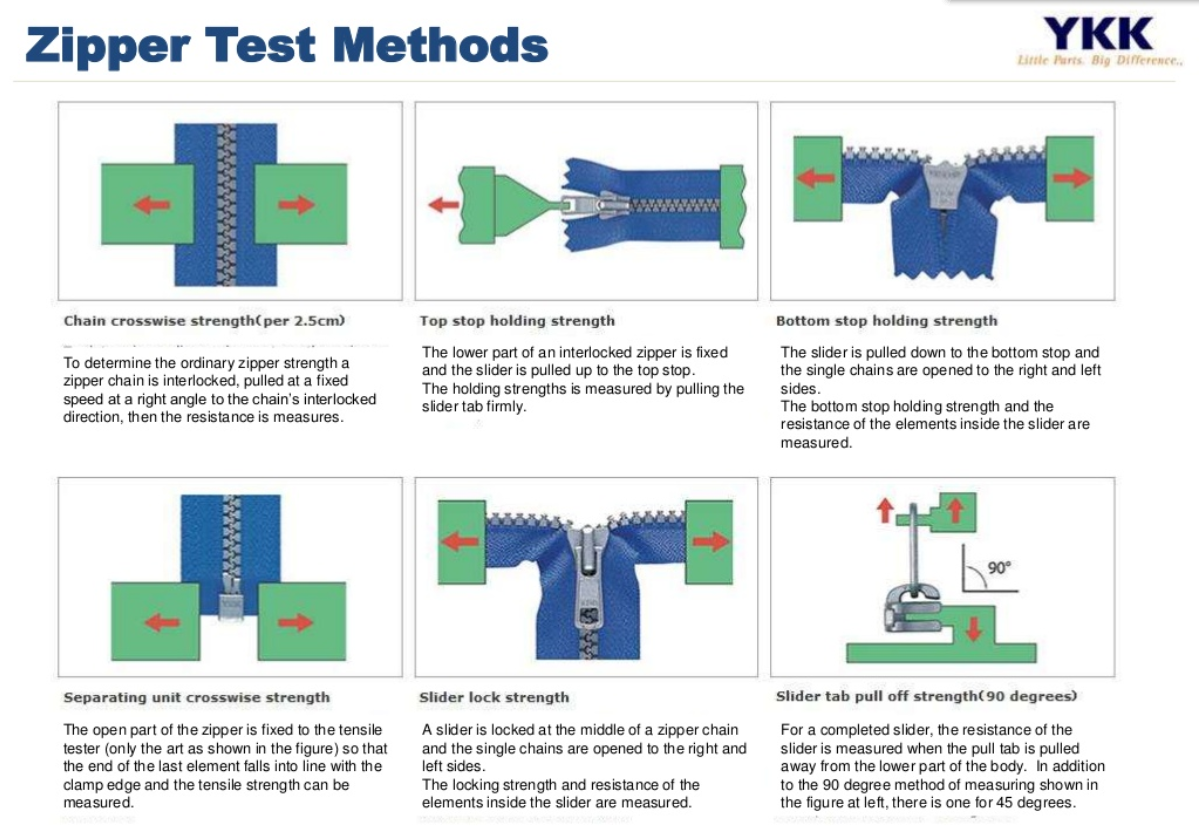 Zipper Test Methods

YKK
Little Parts. Big Difference.

Chain crosswise strength(per 2.5cm)

To determine the ordinary zipper strength a zipper chain is interlocked, pulled at a fixed speed at a right angle to the chain's interlocked direction, then the resistance is measures.

Top stop holding strength

The lower part of an interlocked zipper is fixed and the slider is pulled up to the top stop.
The holding strengths is measured by pulling the slider tab firmly.

Bottom stop holding strength

The slider is pulled down to the bottom stop and the single chains are opened to the right and left sides.
The bottom stop holding strength and the resistance of the elements inside the slider are measured.

Separating unit crosswise strength

The open part of the zipper is fixed to the tensile tester (only the art as shown in the figure) so that the end of the last element falls into line with the clamp edge and the tensile strength can be measured.

Slider lock strength

A slider is locked at the middle of a zipper chain and the single chains are opened to the right and left sides.
The locking strength and resistance of the elements inside the slider are measured.

90°

Slider tab pull off strength(90 degrees)

For a completed slider, the resistance of the slider is measured when the pull tab is pulled away from the lower part of the body. In addition to the 90 degree method of measuring shown in the figure at left, there is one for 45 degrees.